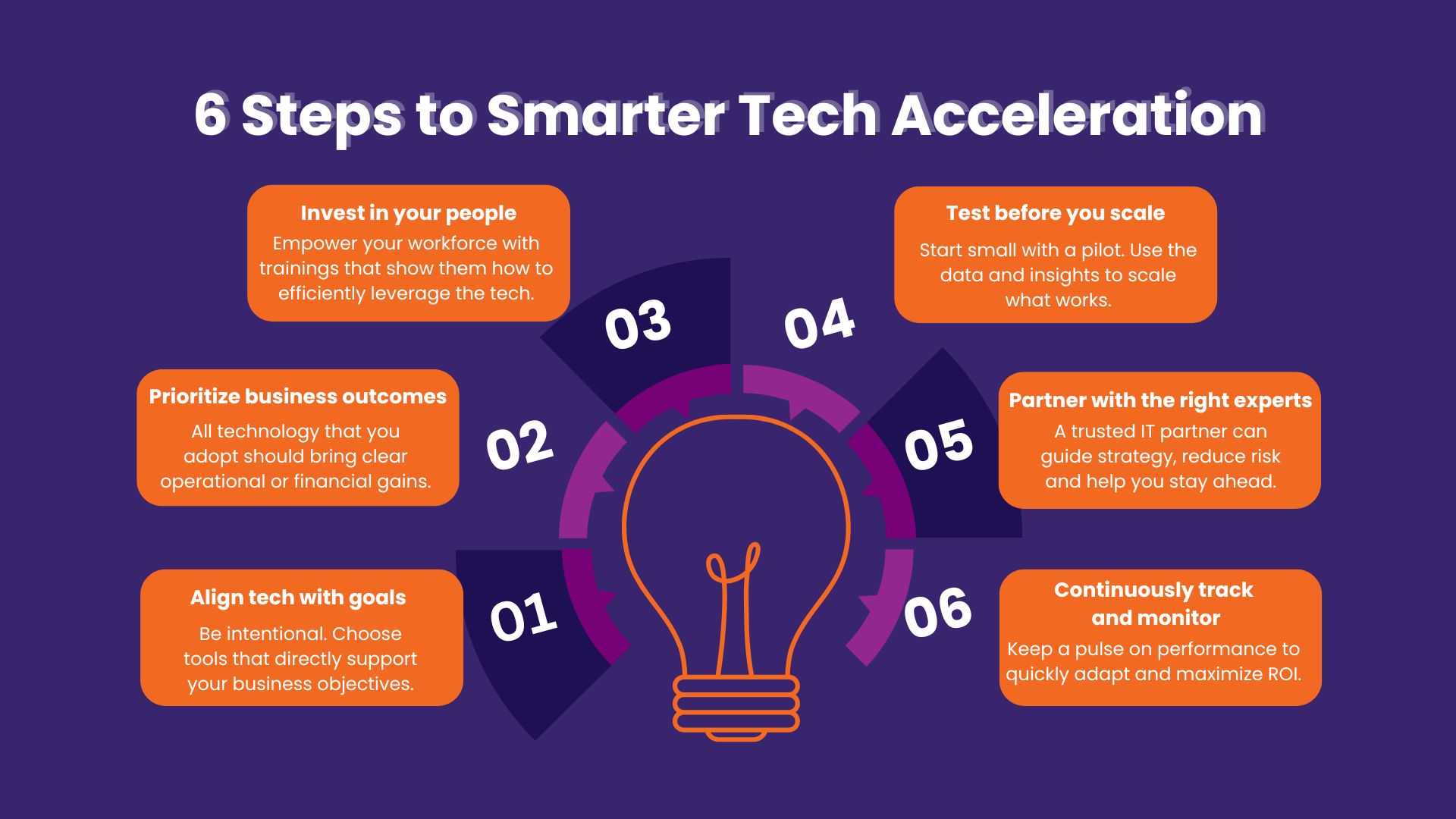 6 Steps to Smarter Tech Acceleration

01

Align tech with goals

Be intentional. Choose tools that directly support your business objectives.

02

Prioritize business outcomes

All technology that you adopt should bring clear operational or financial gains.

03

Invest in your people

Empower your workforce with trainings that show them how to efficiently leverage the tech.

04

Test before you scale

Start small with a pilot. Use the data and insights to scale what works.

05

Partner with the right experts

A trusted IT partner can guide strategy, reduce risk and help you stay ahead.

06

Continuously track and monitor

Keep a pulse on performance to quickly adapt and maximize ROI.